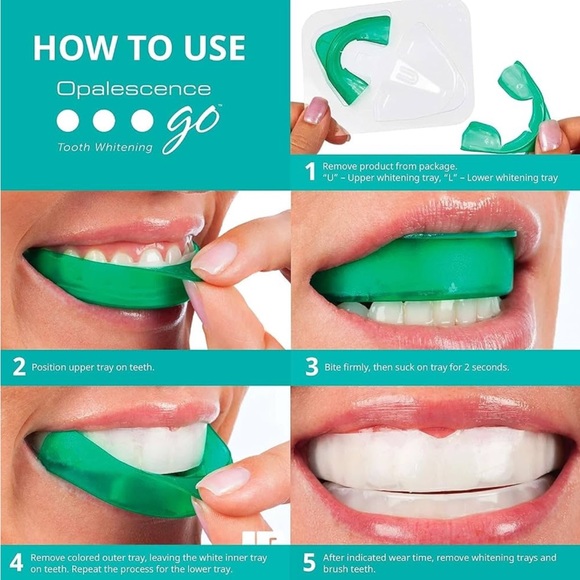 HOW TO USE

Opalescence

go™

Tooth Whitening

1 Remove product from package.
"U" – Upper whitening tray, "L" – Lower whitening tray

2 Position upper tray on teeth.

3 Bite firmly, then suck on tray for 2 seconds.

4 Remove colored outer tray, leaving the white inner tray on teeth. Repeat the process for the lower tray.

5 After indicated wear time, remove whitening trays and brush teeth.